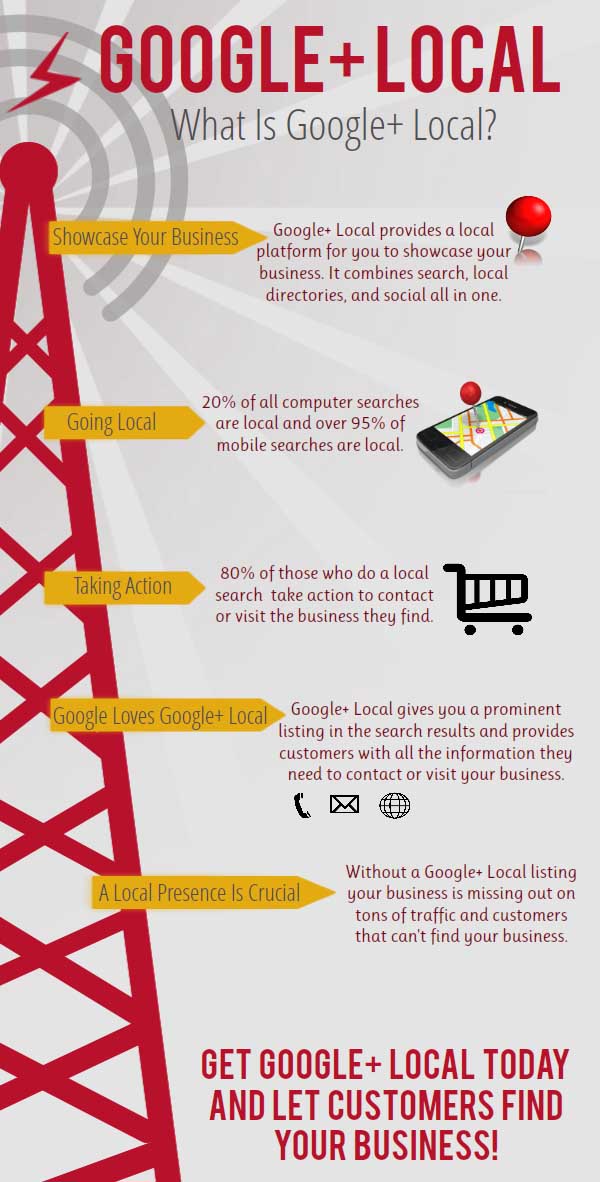 GOOGLE+ LOCAL
What Is Google+ Local?

Showcase Your Business

Google+ Local provides a local platform for you to showcase your business. It combines search, local directories, and social all in one.

Going Local

20% of all computer searches are local and over 95% of mobile searches are local.

Taking Action

80% of those who do a local search take action to contact or visit the business they find.

Google Loves Google+ Local

Google+ Local gives you a prominent listing in the search results and provides customers with all the information they need to contact or visit your business.

A Local Presence Is Crucial

Without a Google+ Local listing your business is missing out on tons of traffic and customers that can't find your business.

GET GOOGLE+ LOCAL TODAY AND LET CUSTOMERS FIND YOUR BUSINESS!